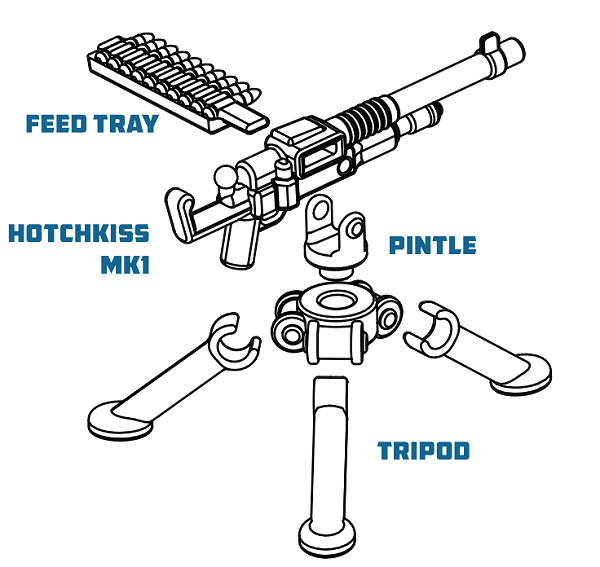 FEED TRAY

HOTCHKISS
MK1

PINTLE

TRIPOD